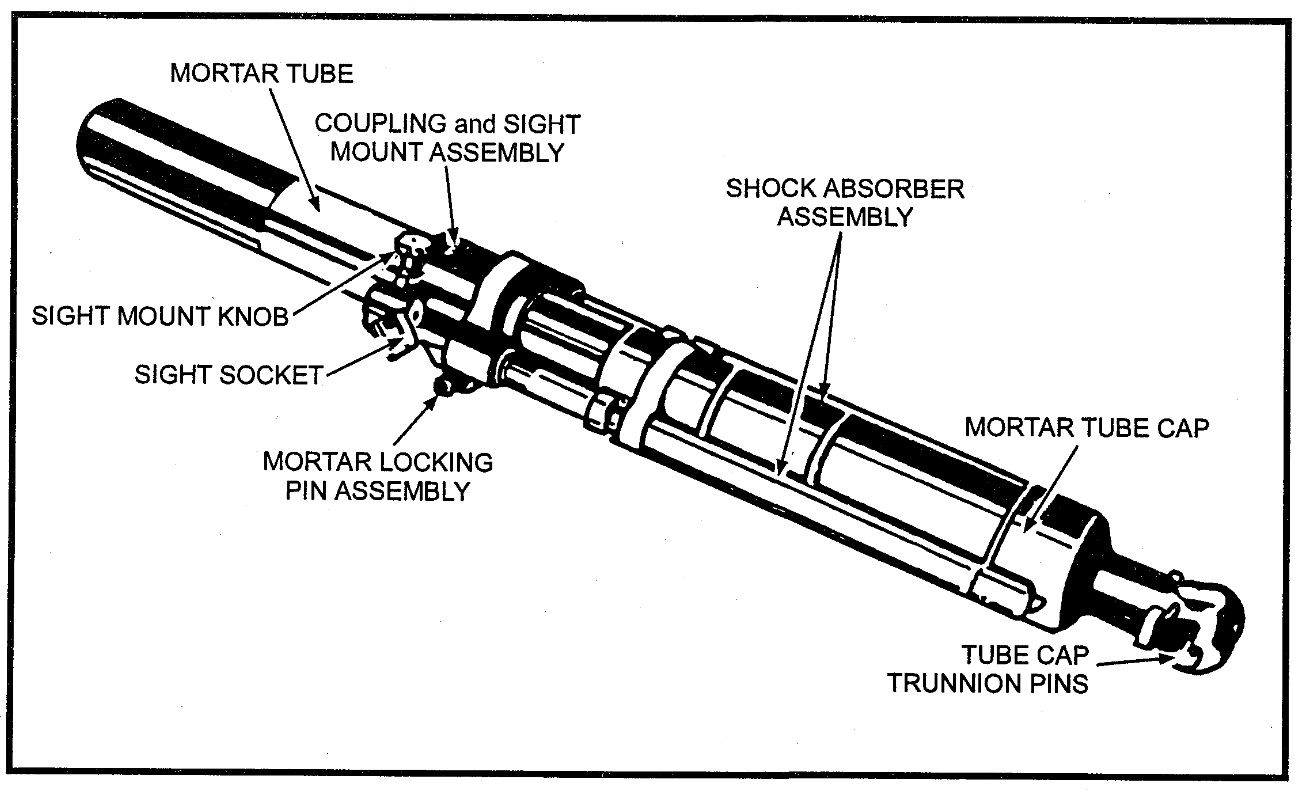 MORTAR TUBE

COUPLING and SIGHT MOUNT ASSEMBLY

SHOCK ABSORBER ASSEMBLY

SIGHT MOUNT KNOB

SIGHT SOCKET

MORTAR LOCKING PIN ASSEMBLY

MORTAR TUBE CAP

TUBE CAP TRUNNION PINS